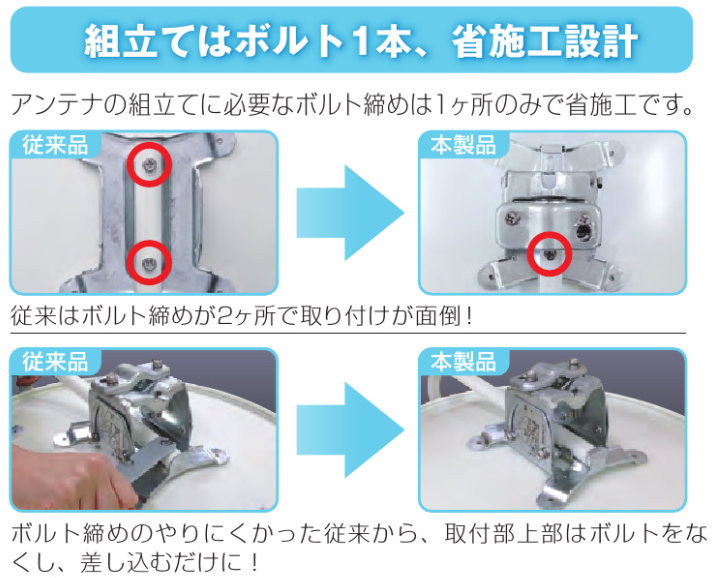 組立てはボルト1本、省施工設計

アンテナの組立てに必要なボルト締めは1ヶ所のみで省施工です。

従来品

本製品

従来はボルト締めが2ヶ所で取り付けが面倒！

従来品

本製品

ボルト締めのやりにくかった従来から、取付部上部はボルトをなくし、差し込むだけに！